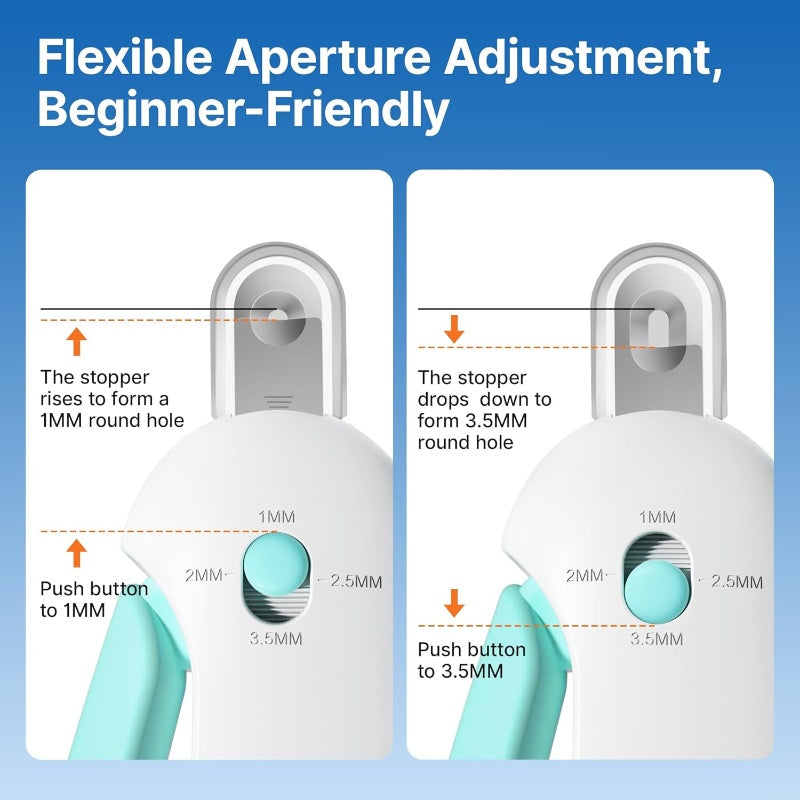 Flexible Aperture Adjustment, Beginner-Friendly

The stopper rises to form a 1MM round hole

1MM

2MM

2.5MM

3.5MM

Push button to 1MM

The stopper drops down to form 3.5MM round hole

1MM

2MM

2.5MM

3.5MM

Push button to 3.5MM